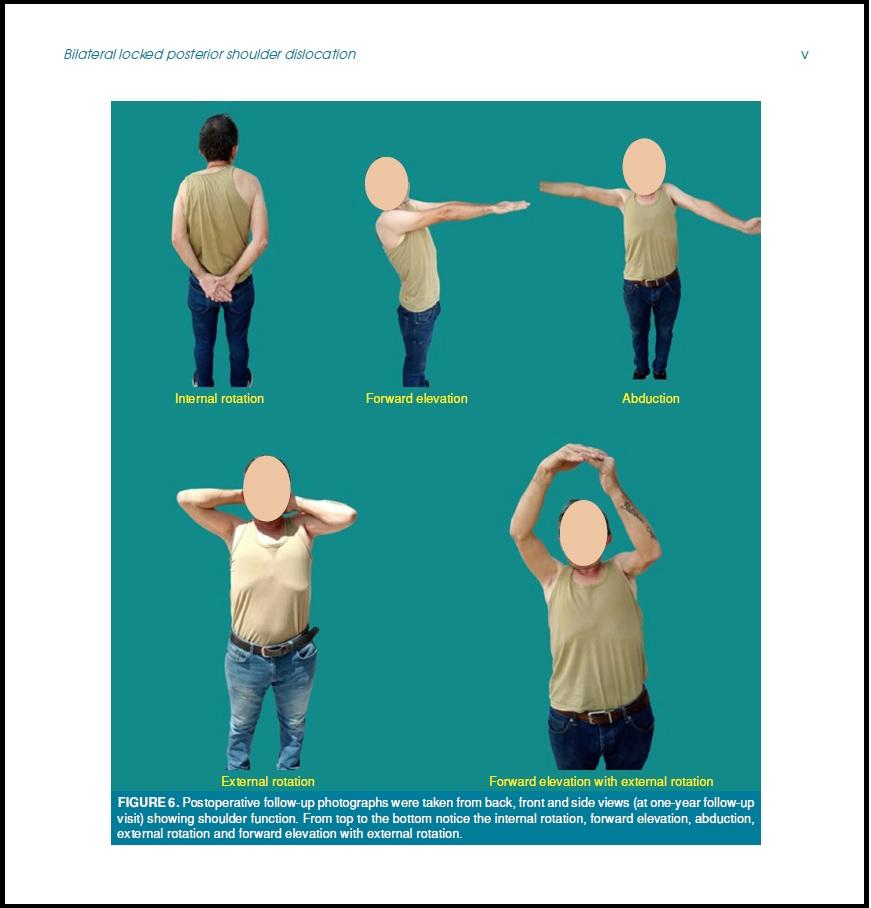 Bilateral locked posterior shoulder dislocation

v

Internal rotation

Forward elevation

Abduction

External rotation

Forward elevation with external rotation

FIGURE 6. Postoperative follow-up photographs were taken from back, front and side views (at one-year follow-up visit) showing shoulder function. From top to the bottom notice the internal rotation, forward elevation, abduction, external rotation and forward elevation with external rotation.